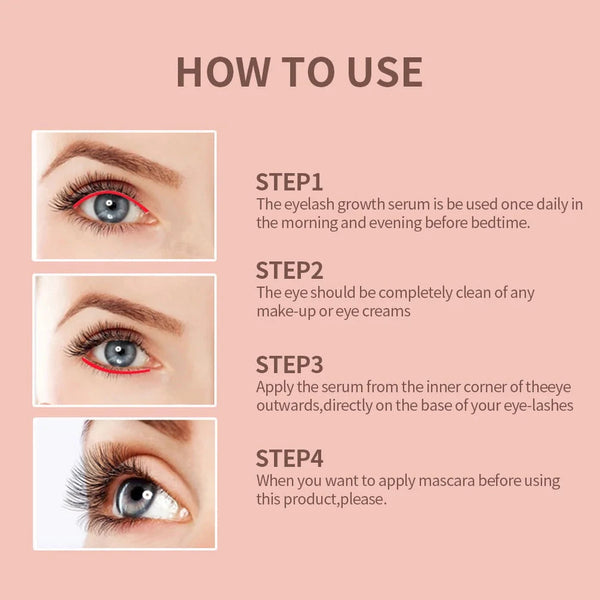 HOW TO USE

STEP1
The eyelash growth serum is be used once daily in the morning and evening before bedtime.

STEP2
The eye should be completely clean of any make-up or eye creams

STEP3
Apply the serum from the inner corner of theeye outwards,directly on the base of your eye-lashes

STEP4
When you want to apply mascara before using this product,please.